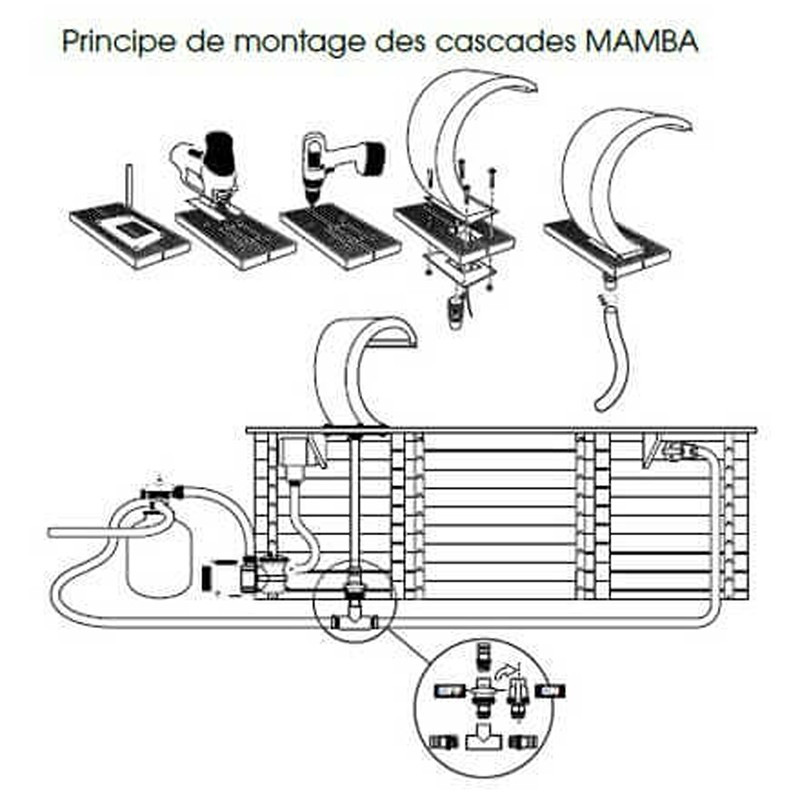 Principe de montage des cascades MAMBA